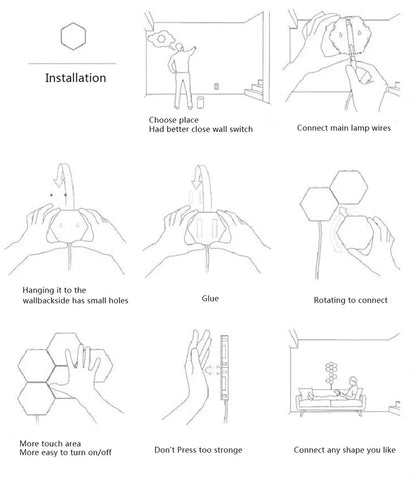 Installation

Choose place
Had better close wall switch

Connect main lamp wires

Hanging it to the wallbackside has small holes

Glue

Rotating to connect

More touch area
More easy to turn on/off

Don't Press too stronge

Connect any shape you like